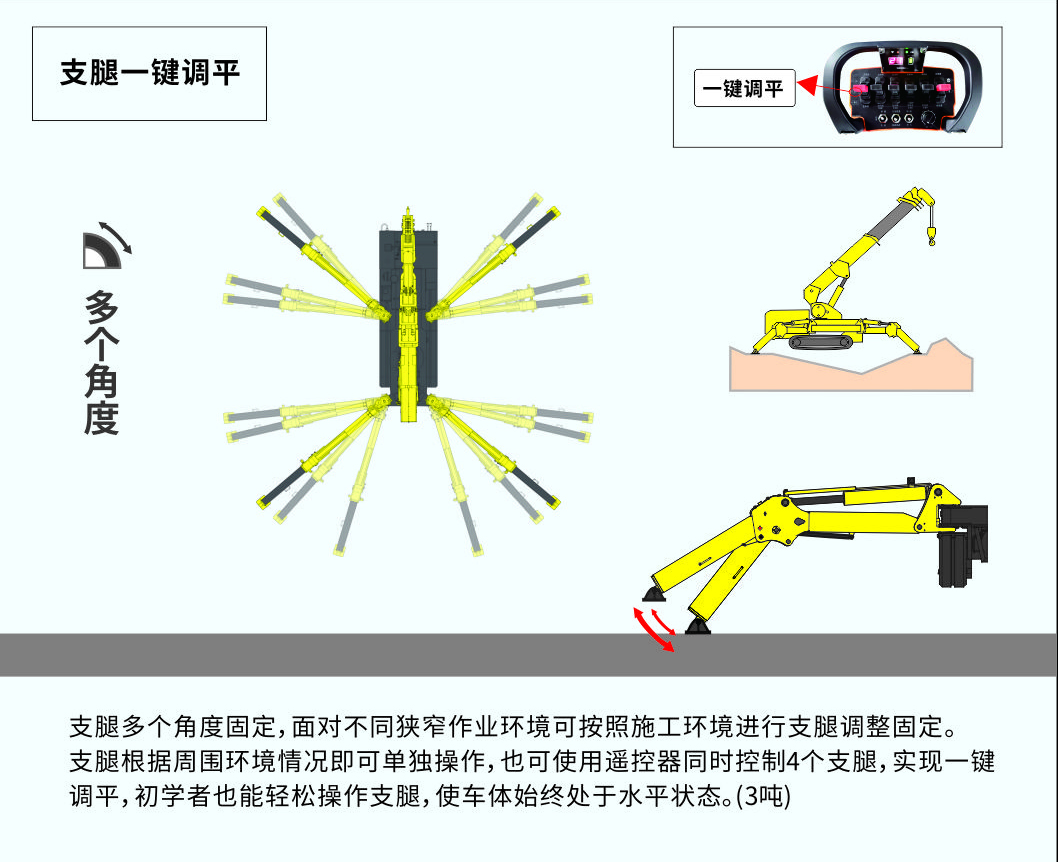 支腿一键调平

一键调平

多个角度

支腿多个角度固定，面对不同狭窄作业环境可按照施工环境进行支腿调整固定。
支腿根据周围环境情况即可单独操作，也可使用遥控器同时控制4个支腿，实现一键调平，初学者也能轻松操作支腿，使车体始终处于水平状态。(3吨)