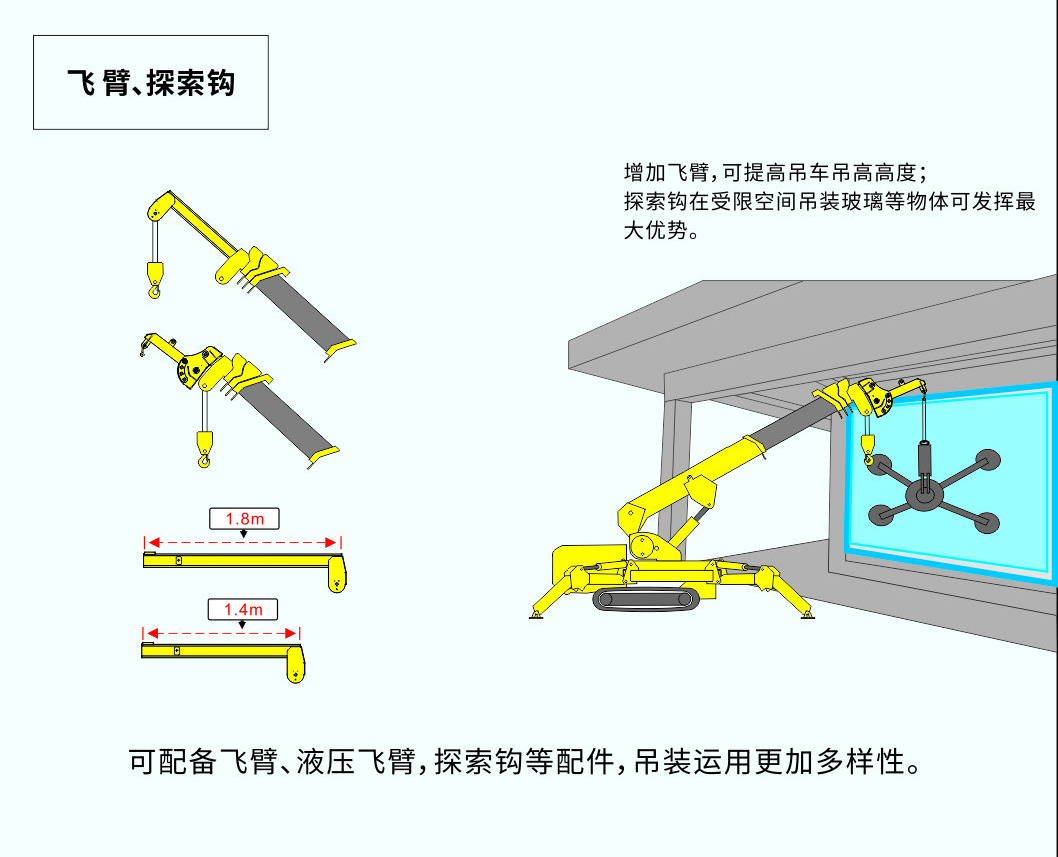 飞臂、探索钩

增加飞臂，可提高吊车吊高高度；
探索钩在受限空间吊装玻璃等物体可发挥最大优势。

1.8m

1.4m

可配备飞臂、液压飞臂，探索钩等配件，吊装运用更加多样性。