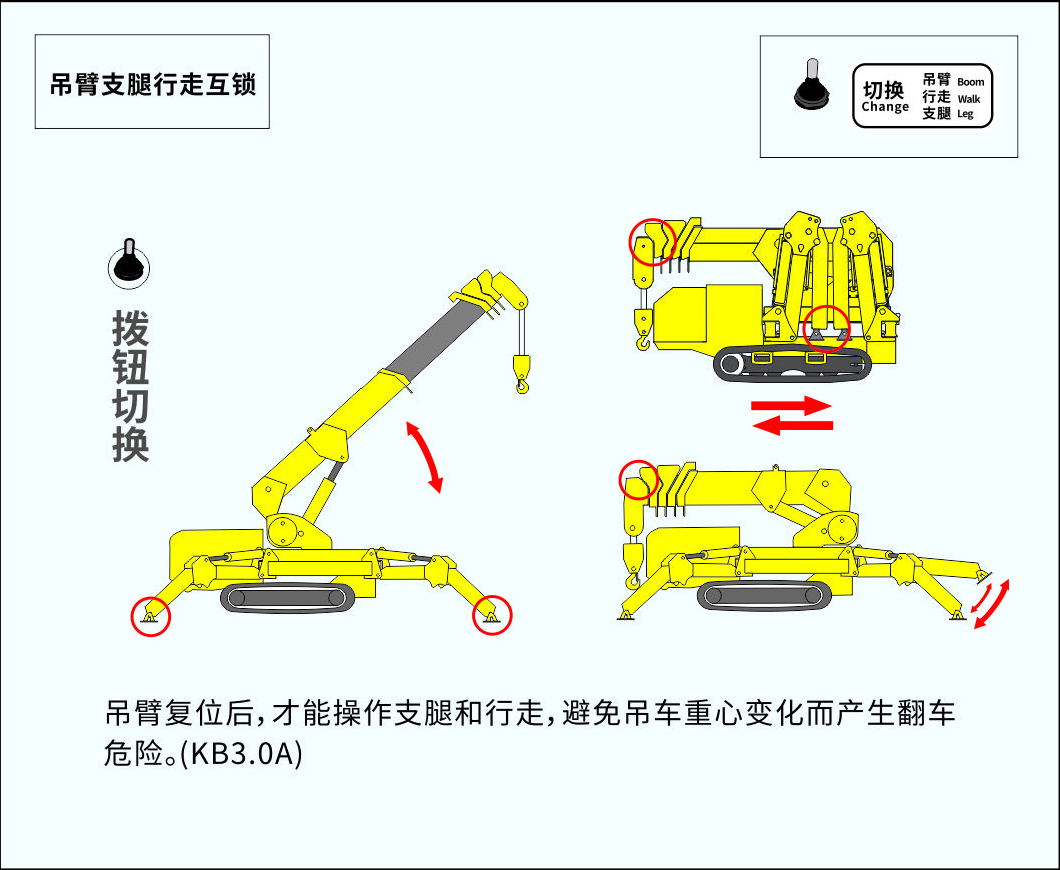 吊臂支腿行走互锁

切换
Change
吊臂 Boom
行走 Walk
支腿 Leg

拨钮切换

吊臂复位后，才能操作支腿和行走，避免吊车重心变化而产生翻车危险。(KB3.0A)