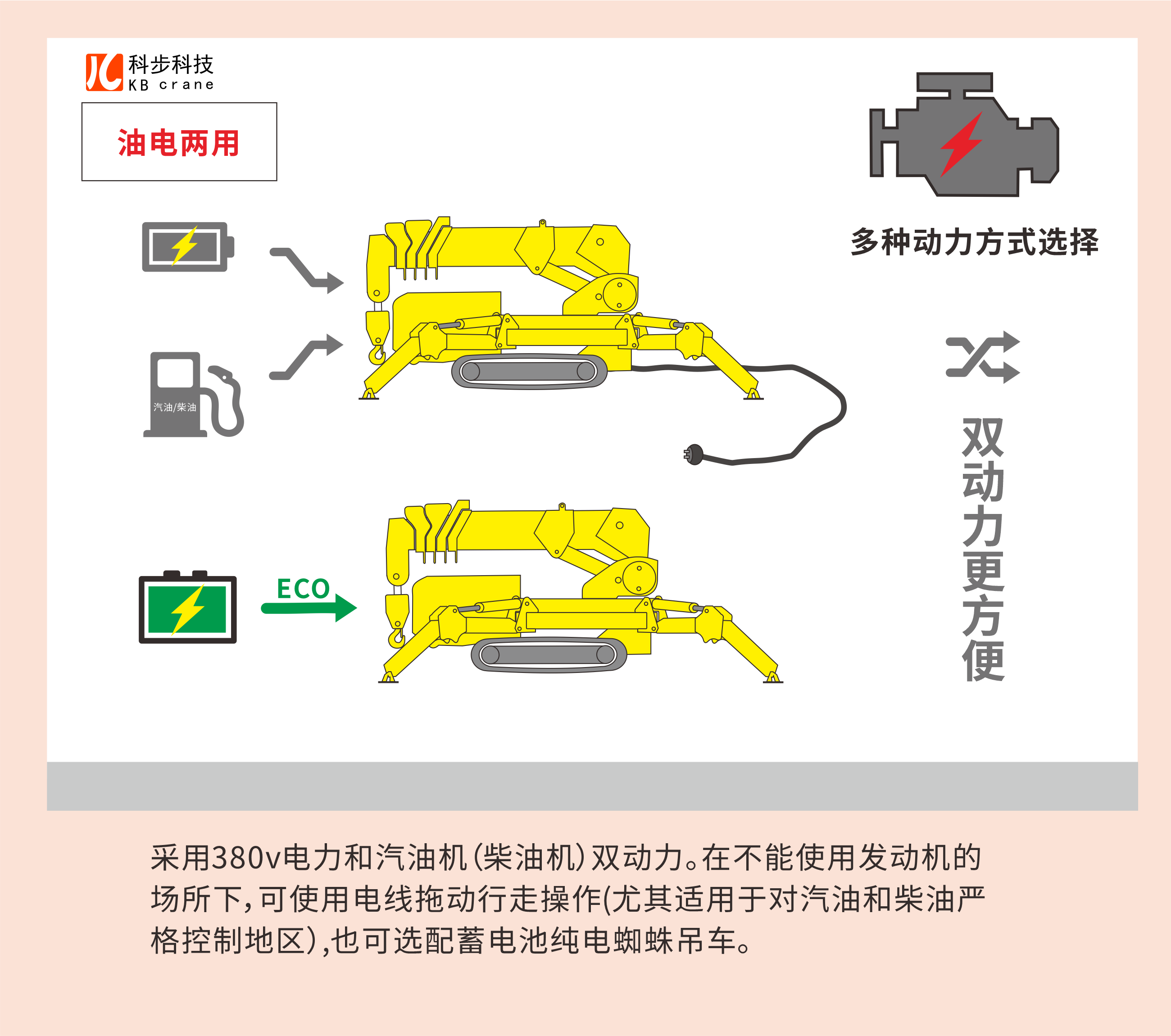 科步科技
KB crane

油电两用

多种动力方式选择

汽油/柴油

ECO

双动力更方便

采用380v电力和汽油机(柴油机)双动力。在不能使用发动机的场所下,可使用电线拖动行走操作(尤其适用于对汽油和柴油严格控制地区),也可选配蓄电池纯电蜘蛛吊车。